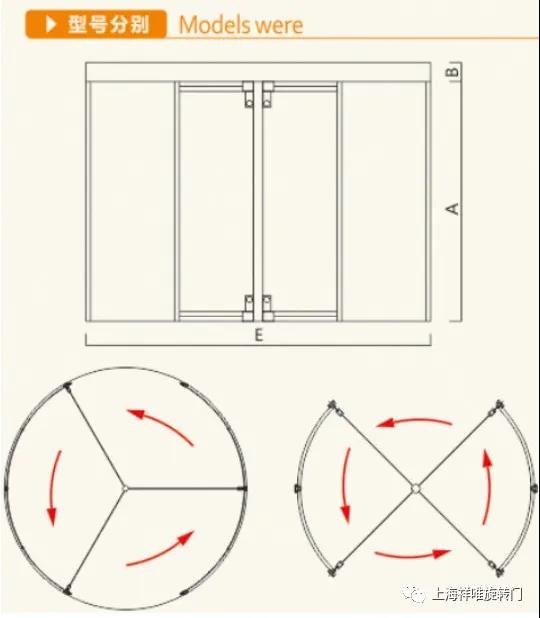 型号分别 Models were

B

A

E

上海祥唯旋转门